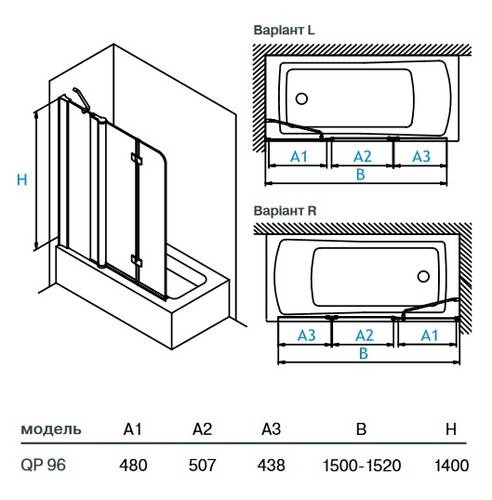 H

Варіант L

A1 A2 A3
B

Варіант R

A3 A2 A1
B

| модель | A1 | A2 | A3 | B | H |
|---|---|---|---|---|---|
| QP 96 | 480 | 507 | 438 | 1500-1520 | 1400 |