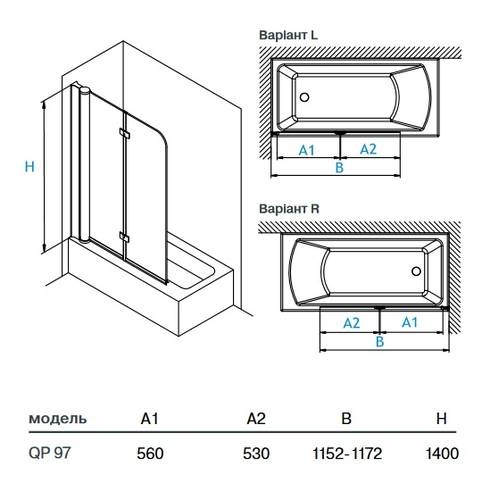 H

Варіант L

A1 A2
B

Варіант R

A2 A1
B

| модель | A1 | A2 | B | H |
|---|---|---|---|---|
| QP 97 | 560 | 530 | 1152-1172 | 1400 |