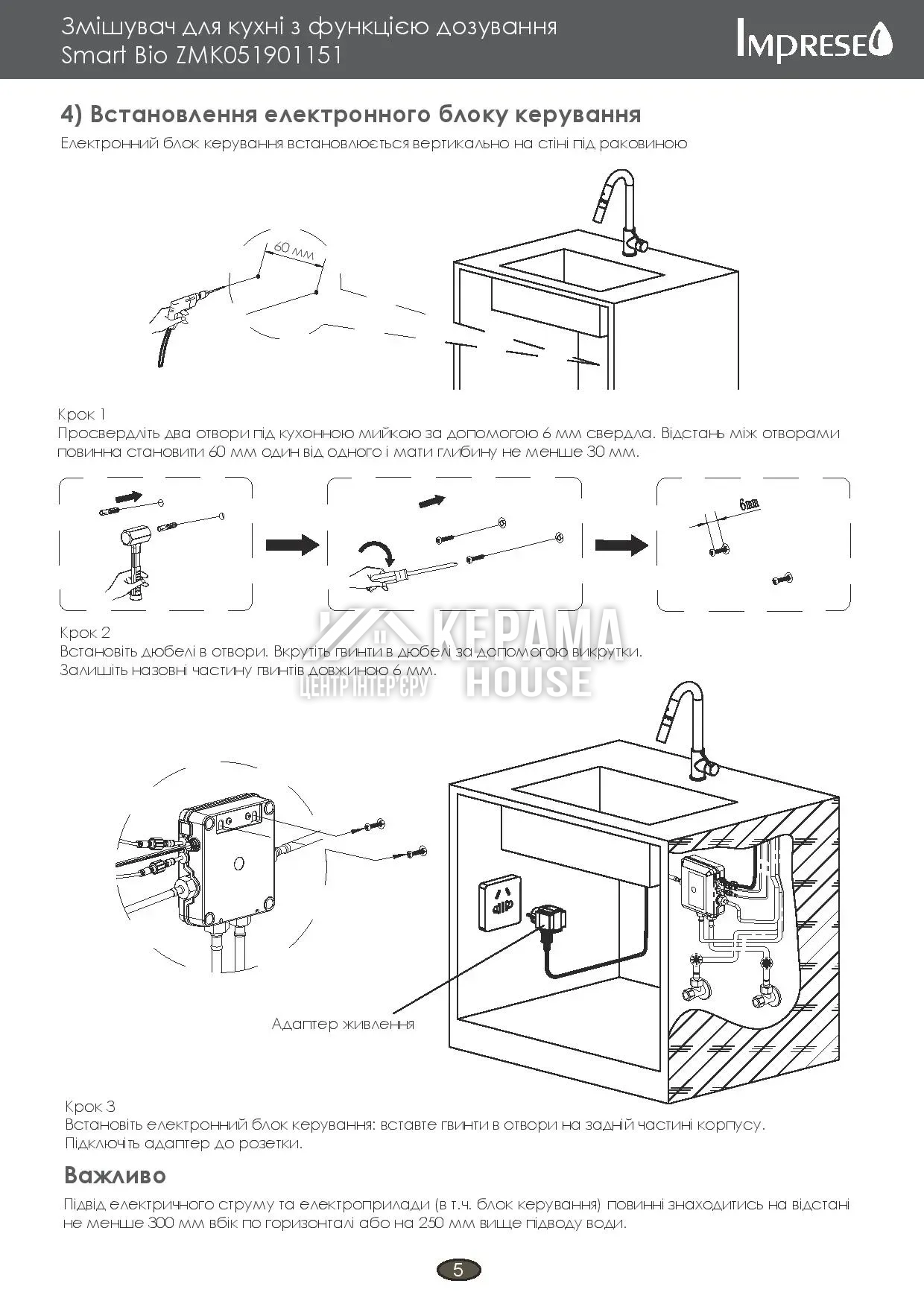 Змішувач для кухні з функцією дозування
Smart Bio ZMK051901151

IMPRESE

4) Встановлення електронного блоку керування

Електронний блок керування встановлюється вертикально на стіні під раковиною

60 мм

Крок 1
Просвердліть два отвори під кухонною мийкою за допомогою 6 мм свердла. Відстань між отворами повинна становити 60 мм один від одного і мати глибину не менше 30 мм.

6mm

Крок 2
Встановіть дюбелі в отвори. Вкрутіть гвинти в дюбелі за допомогою викрутки.
Залишіть назовні частину гвинтів довжиною 6 мм.

КЕРАМА HOUSE
ЦЕНТР ІНТЕР'ЄРУ

Адаптер живлення

Крок 3
Встановіть електронний блок керування: вставте гвинти в отвори на задній частині корпусу.
Підключіть адаптер до розетки.

Важливо

Підвід електричного струму та електроприлади (в т.ч. блок керування) повинні знаходитись на відстані не менше 300 мм вбік по горизонталі або на 250 мм вище підводу води.

5